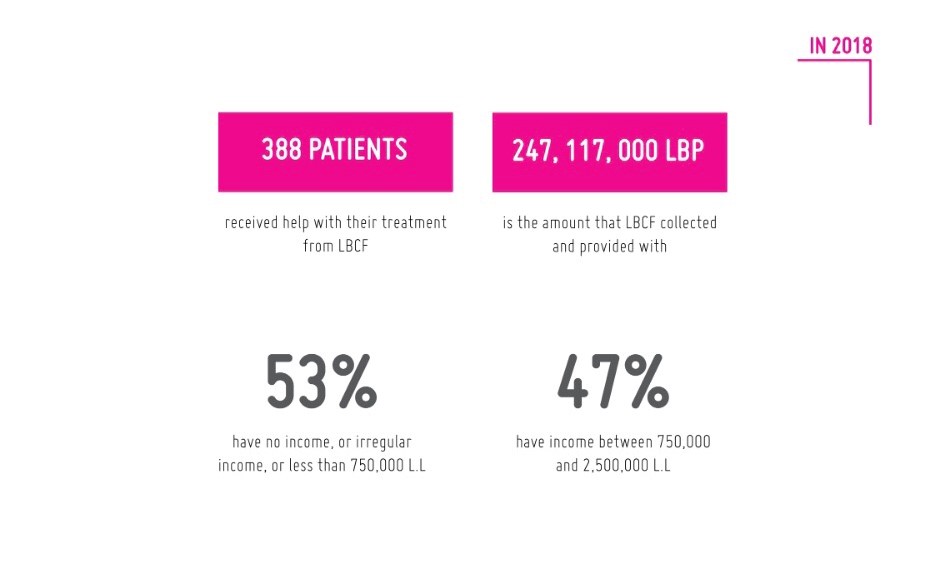 IN 2018

388 PATIENTS

received help with their treatment from LBCF

247, 117, 000 LBP

is the amount that LBCF collected and provided with

53%

have no income, or irregular income, or less than 750,000 L.L

47%

have income between 750,000 and 2,500,000 L.L